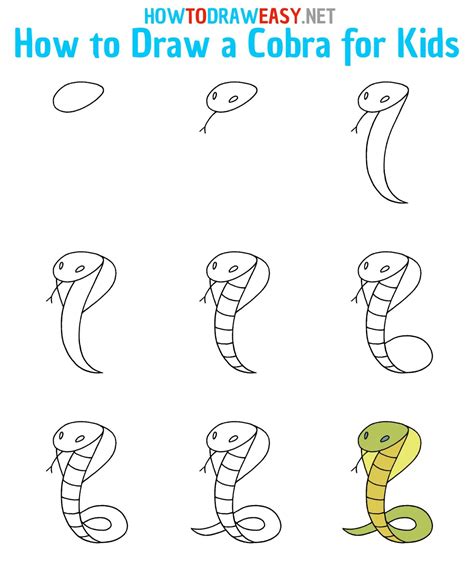 HOWTODRAWEASY.NET
How to Draw a Cobra for Kids