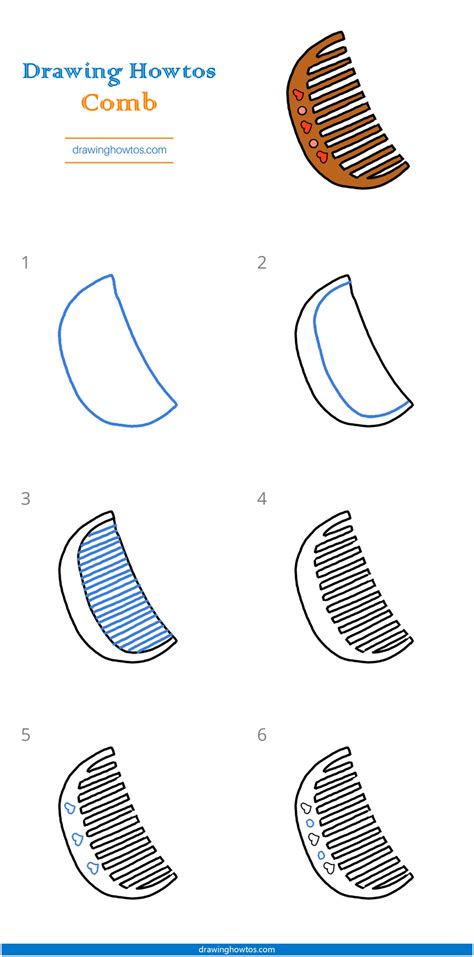 Drawing Howtos
Comb

drawinghowtos.com

1

2

3

4

5

6

drawinghowtos.com