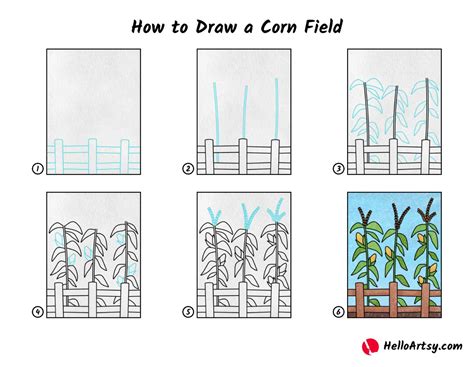 How to Draw a Corn Field

1

2

3

4

5

6

HelloArtsy.com