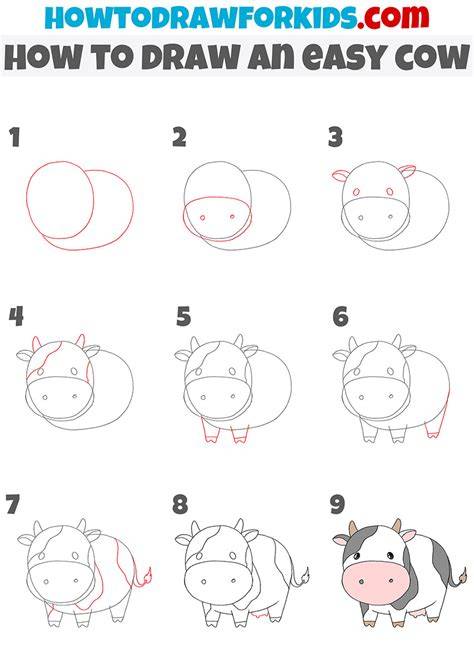 HOWTODRAWFORKIDS.com
HOW TO DRAW AN EASY COW

1

2

3

4

5

6

7

8

9