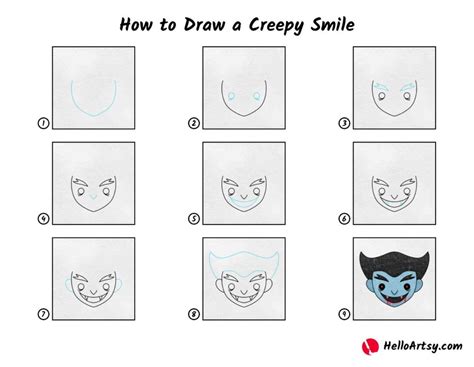 How to Draw a Creepy Smile

1

2

3

4

5

6

7

8

9

HelloArtsy.com