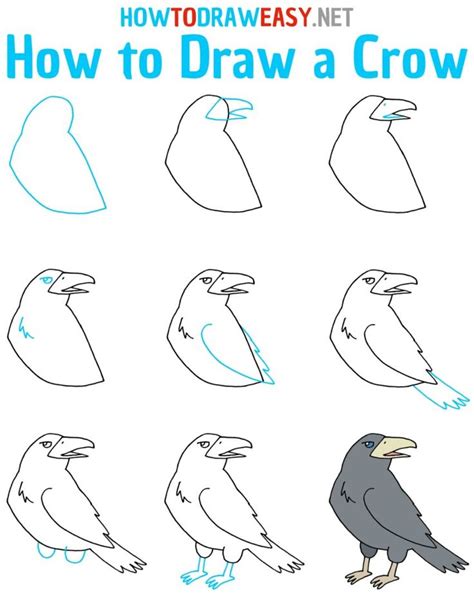 HOWTODRAWEASY.NET
How to Draw a Crow