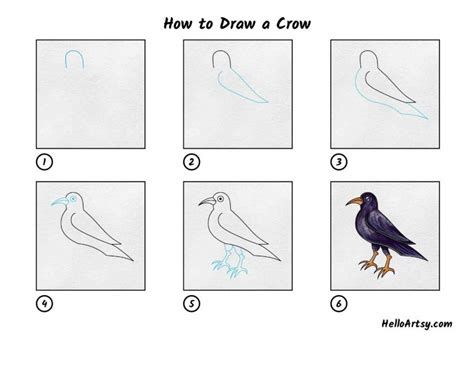 How to Draw a Crow

1

2

3

4

5

6

HelloArtsy.com