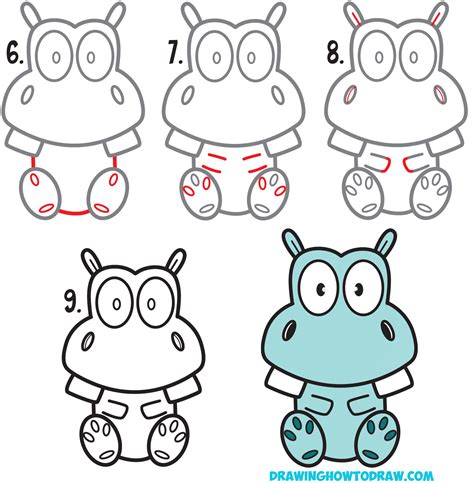 6.

7.

8.

9.

DRAWINGHOWTODRAW.COM