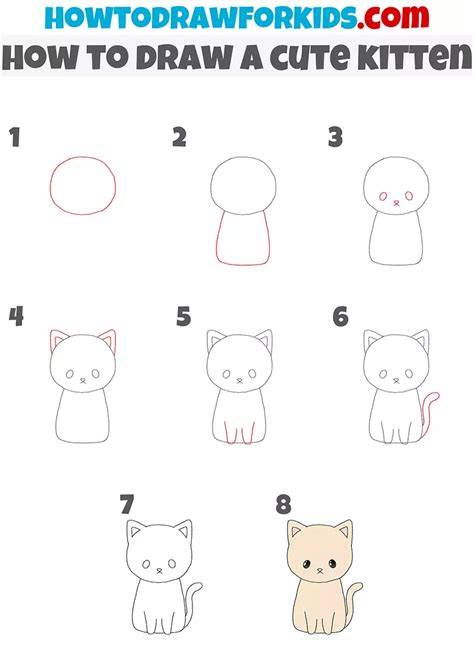 HOWTODRAWFORKIDS.com
HOW TO DRAW A CUTE KITTEN

1

2

3

4

5

6

7

8