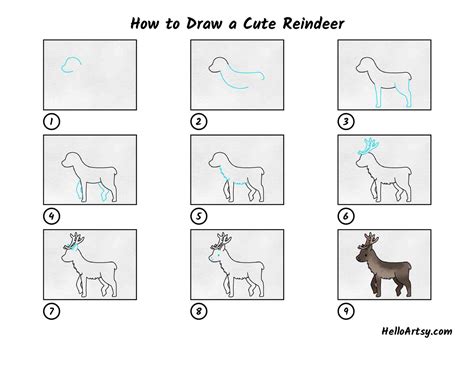 How to Draw a Cute Reindeer

1

2

3

4

5

6

7

8

9

HelloArtsy.com