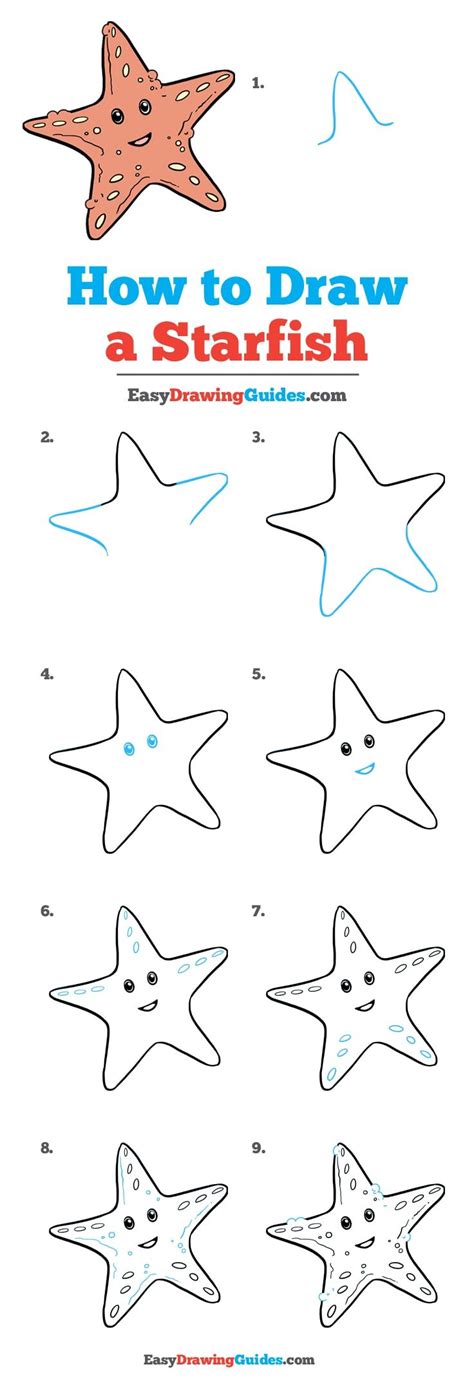 1.

How to Draw a Starfish

EasyDrawingGuides.com

2.

3.

4.

5.

6.

7.

8.

9.

EasyDrawingGuides.com