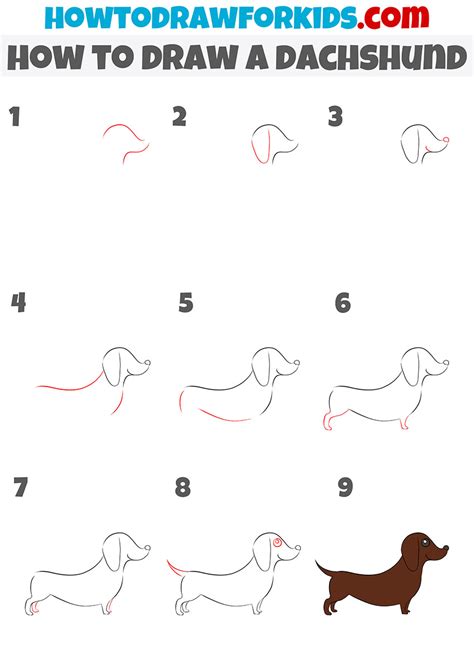 HOWTODRAWFORKIDS.com

HOW TO DRAW A DACHSHUND

1

2

3

4

5

6

7

8

9