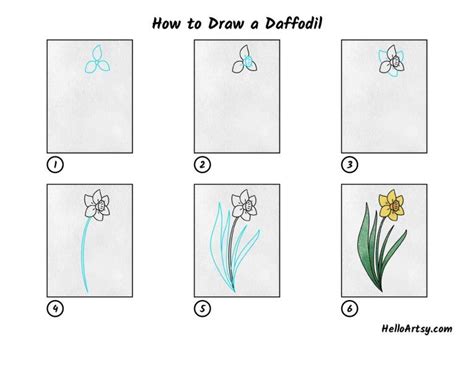 How to Draw a Daffodil

1

2

3

4

5

6

HelloArtsy.com