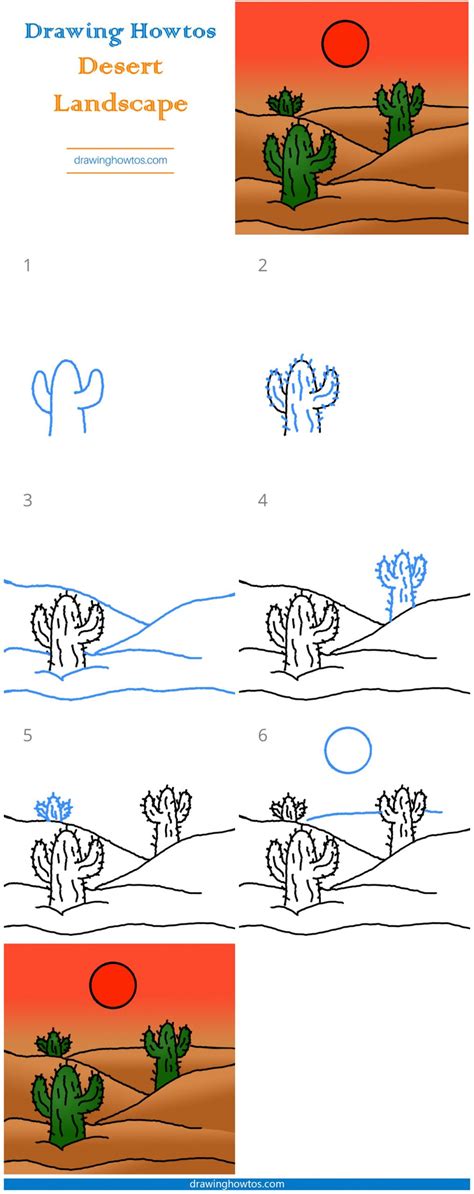 Drawing Howtos
Desert
Landscape

drawinghowtos.com

1

2

3

4

5

6

drawinghowtos.com