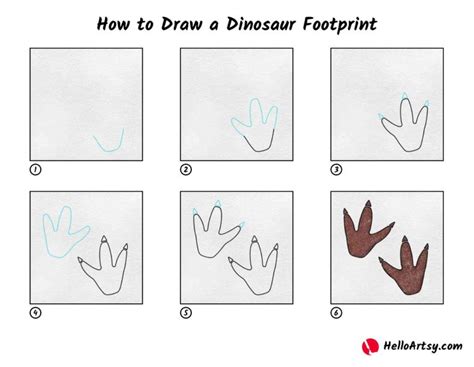 How to Draw a Dinosaur Footprint

1

2

3

4

5

6

HelloArtsy.com