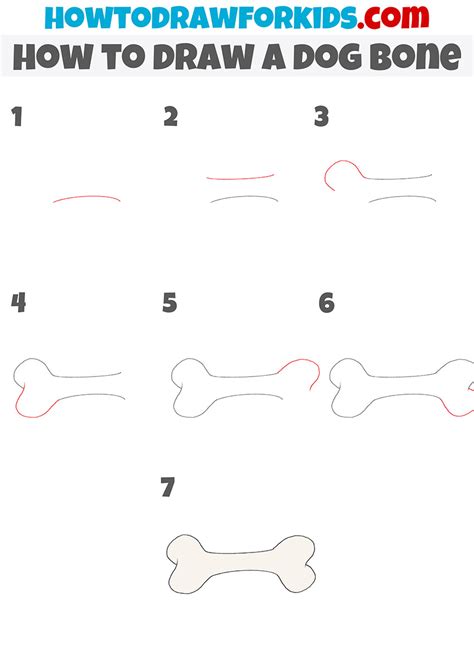 HOWTODRAWFORKIDS.com
HOW TO DRAW A DOG BONE

1

2

3

4

5

6

7