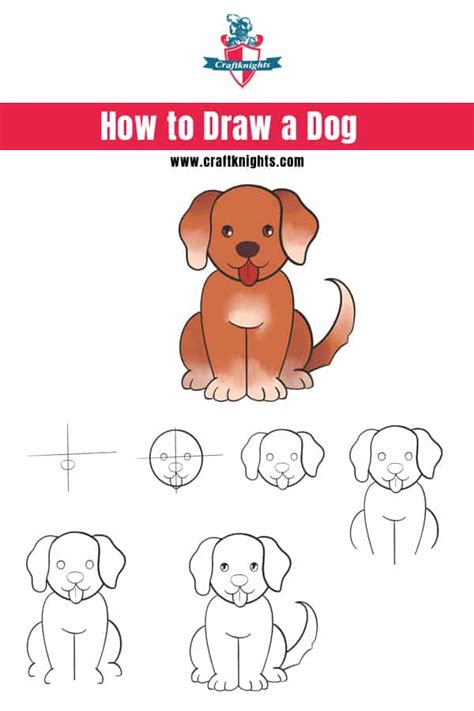 Craftknights

How to Draw a Dog

www.craftknights.com