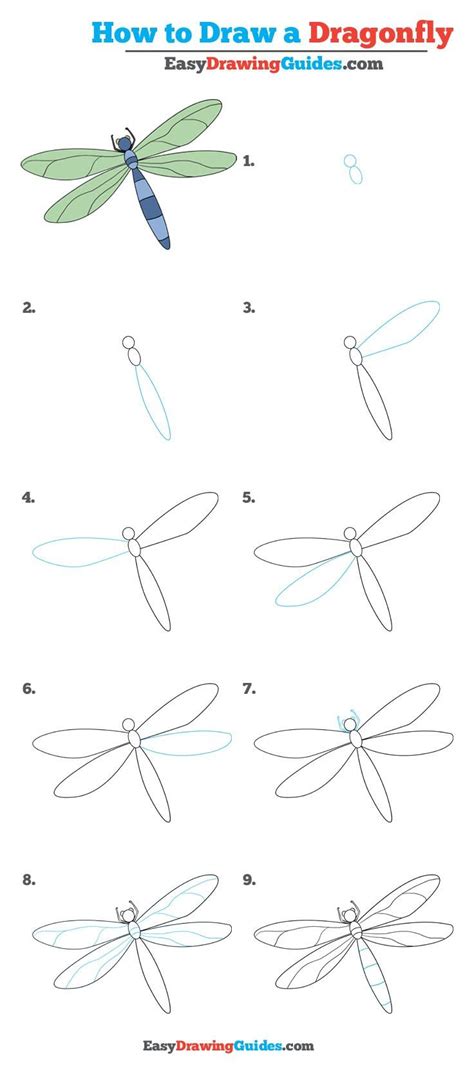 How to Draw a Dragonfly
EasyDrawingGuides.com

1.

2.

3.

4.

5.

6.

7.

8.

9.

EasyDrawingGuides.com