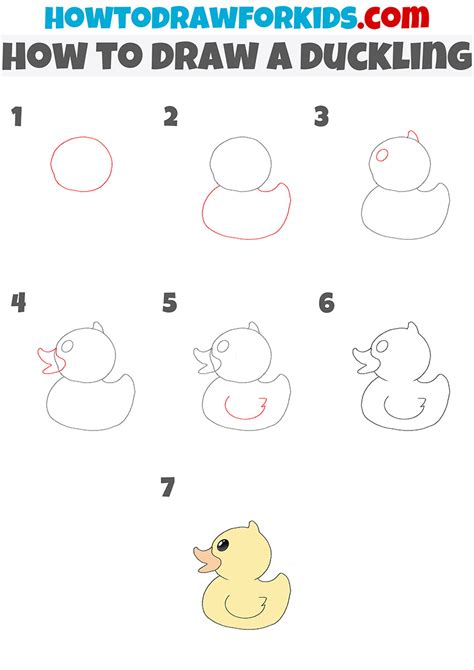 HOWTODRAWFORKIDS.com
HOW TO DRAW A DUCKLING

1

2

3

4

5

6

7