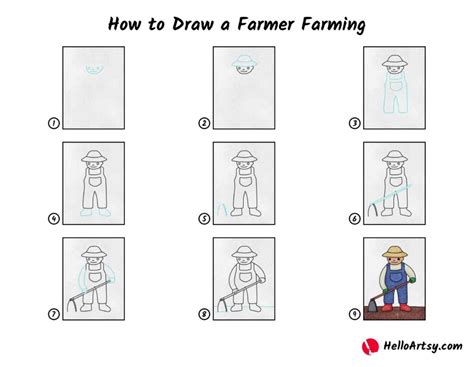 How to Draw a Farmer Farming

1

2

3

4

5

6

7

8

9

HelloArtsy.com