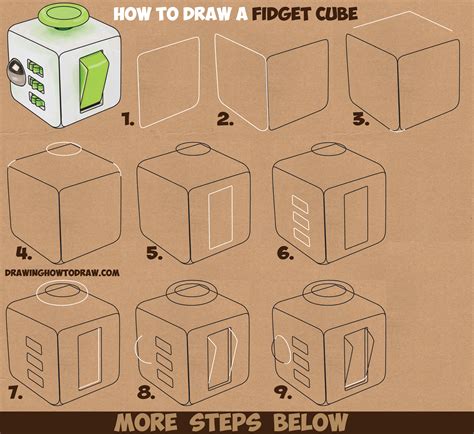 HOW TO DRAW A FIDGET CUBE

1.

2.

3.

4.

5.

6.

DRAWINGHOWTODRAW.COM

7.

8.

9.

MORE STEPS BELOW