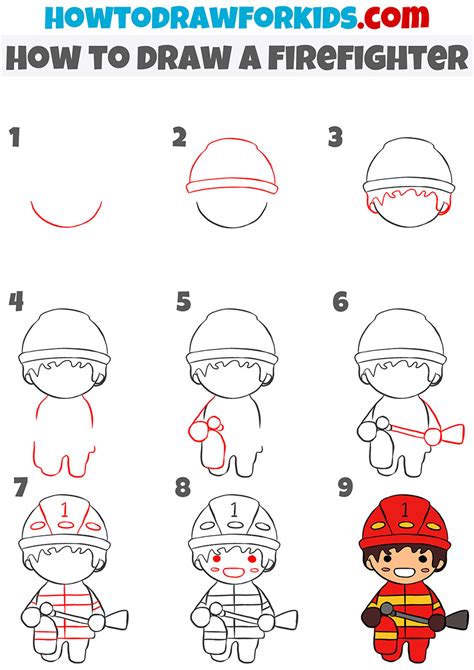 HOWTODRAWFORKIDS.com
HOW TO DRAW A FIREFIGHTER

1

2

3

4

5

6

7
1

8
1

9
1