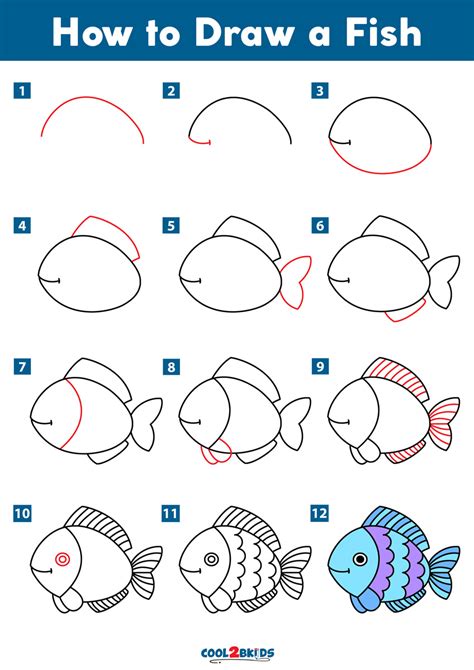 How to Draw a Fish

1

2

3

4

5

6

7

8

9

10

11

12

COOL2BKIDS