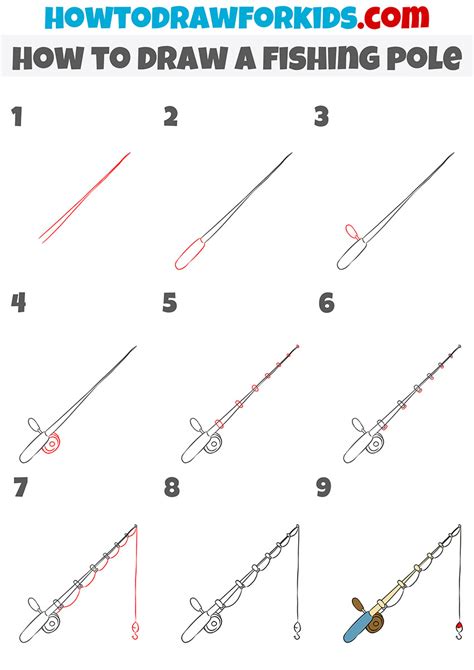 HOWTODRAWFORKIDS.com
HOW TO DRAW A FISHING POLE

1

2

3

4

5

6

7

8

9