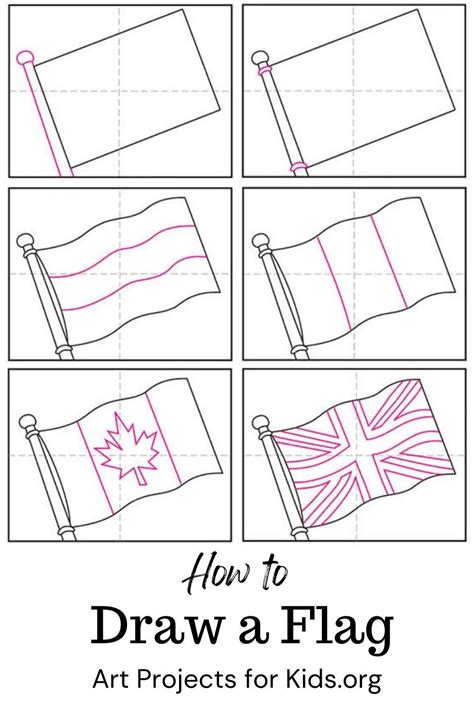 How to
Draw a Flag
Art Projects for Kids.org