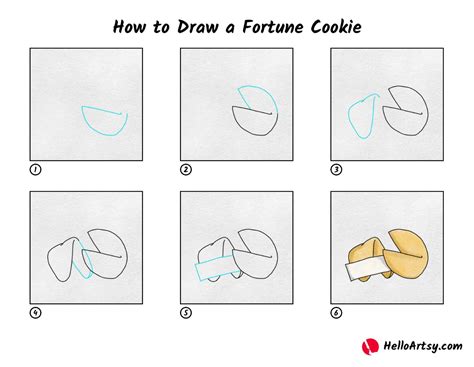 How to Draw a Fortune Cookie

1

2

3

4

5

6

HelloArtsy.com