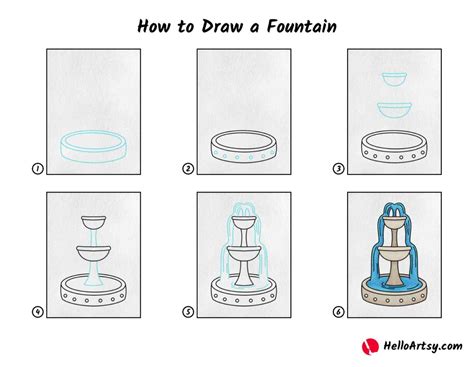 How to Draw a Fountain

1

2

3

4

5

6

HelloArtsy.com