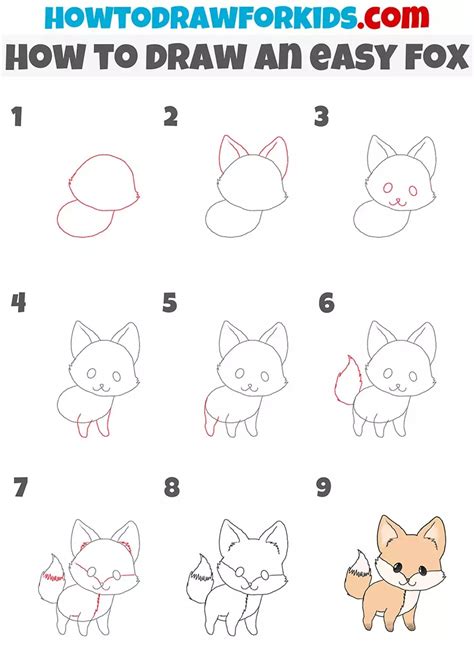 HOWTODRAWFORKIDS.com
HOW TO DRAW AN EASY FOX

1

2

3

4

5

6

7

8

9