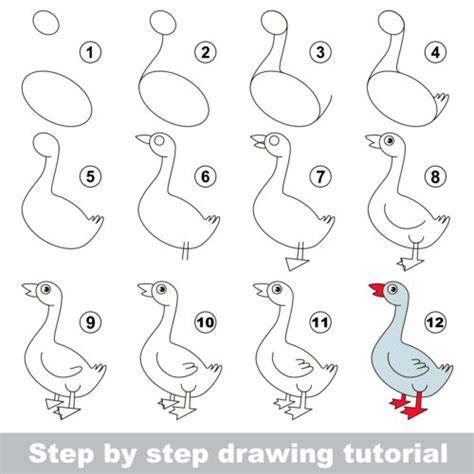 1
2
3
4
5
6
7
8
9
10
11
12

Step by step drawing tutorial