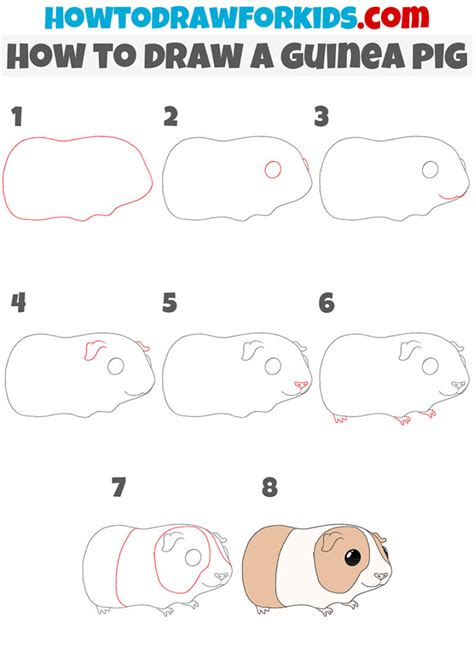 HOWTODRAWFORKIDS.com
HOW TO DRAW A GUINEA PIG

1

2

3

4

5

6

7

8