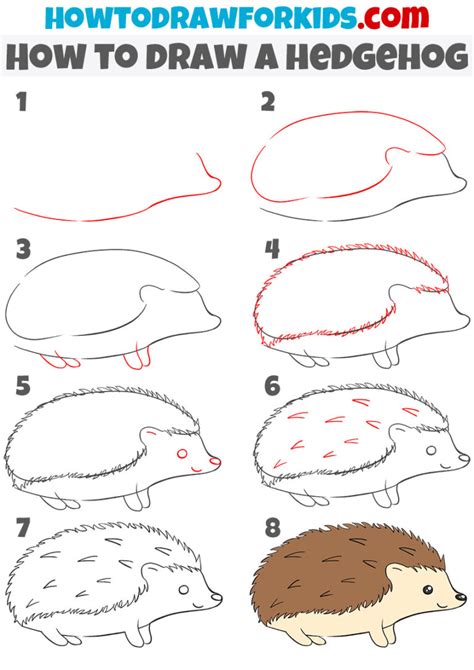 HOWTODRAWFORKIDS.com
HOW TO DRAW A HEDGEHOG

1

2

3

4

5

6

7

8