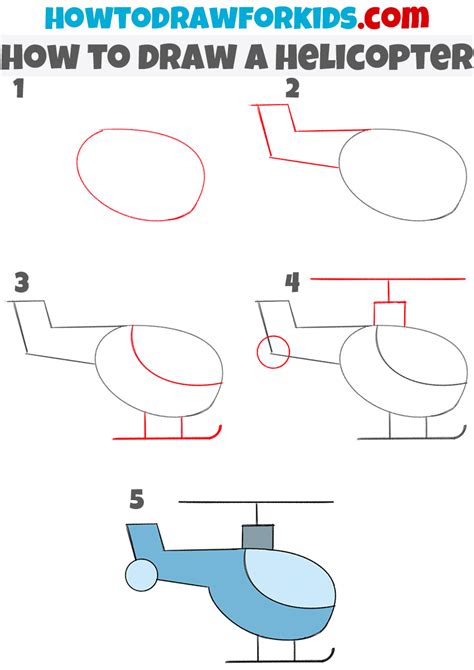 HOWTODRAWFORKIDS.com
HOW TO DRAW A HELICOPTER

1

2

3

4

5