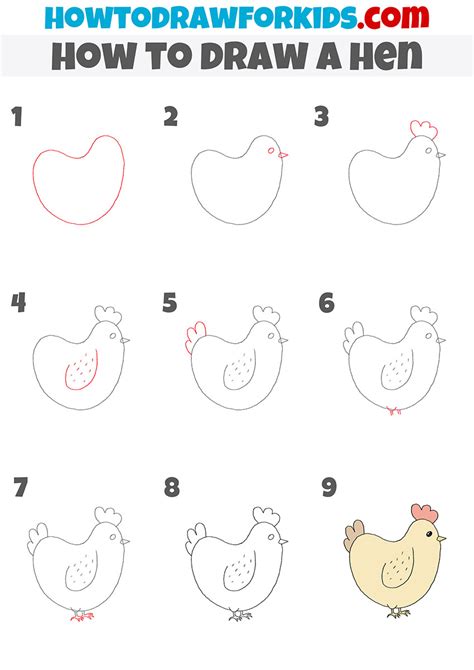 HOWTODRAWFORKIDS.com
HOW TO DRAW A HEN

1

2

3

4

5

6

7

8

9