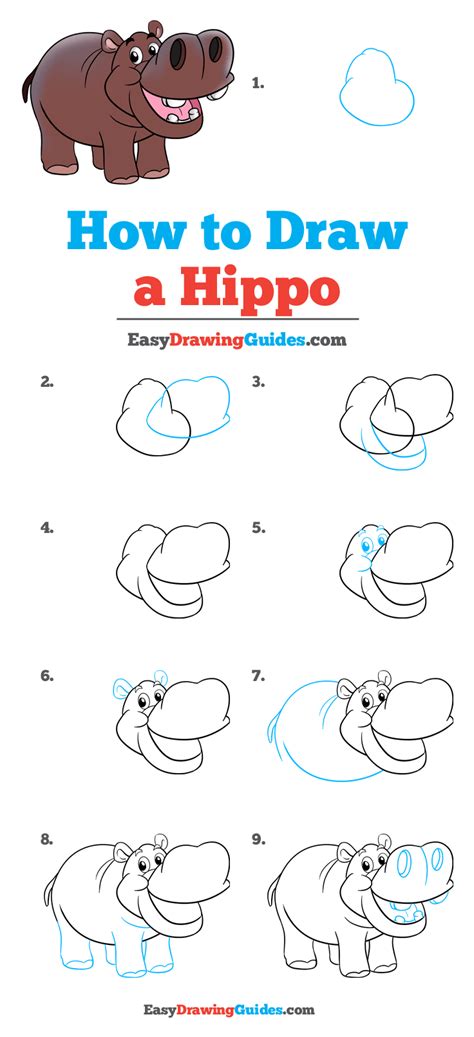 1.

How to Draw a Hippo

EasyDrawingGuides.com

2.

3.

4.

5.

6.

7.

8.

9.

EasyDrawingGuides.com