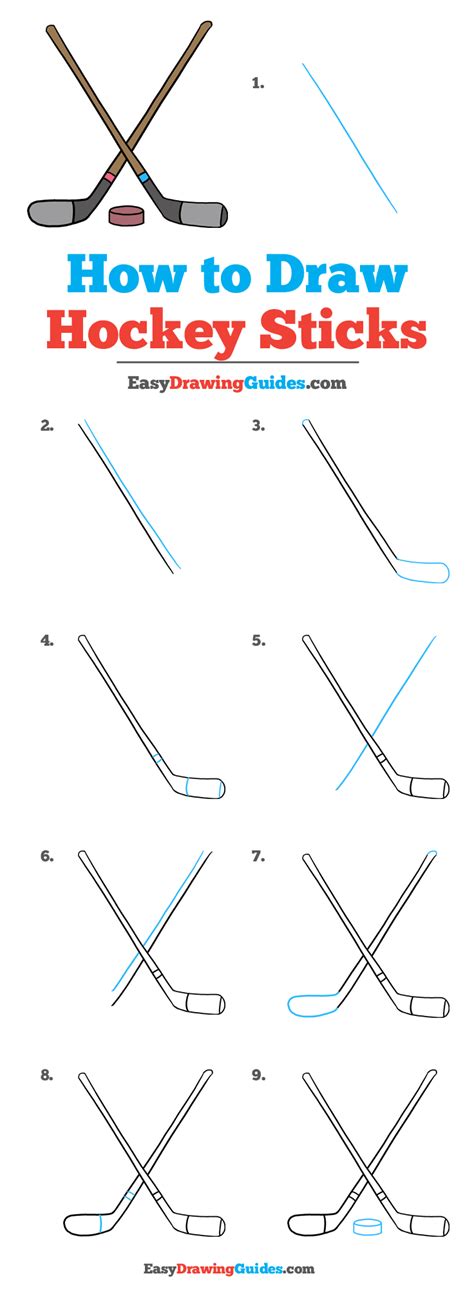 1.

How to Draw
Hockey Sticks

EasyDrawingGuides.com

2.

3.

4.

5.

6.

7.

8.

9.

EasyDrawingGuides.com