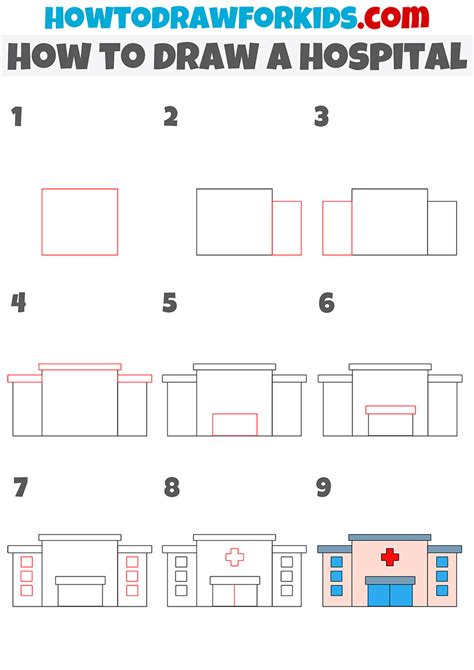 HOWTODRAWFORKIDS.com
HOW TO DRAW A HOSPITAL

1

2

3

4

5

6

7

8

9