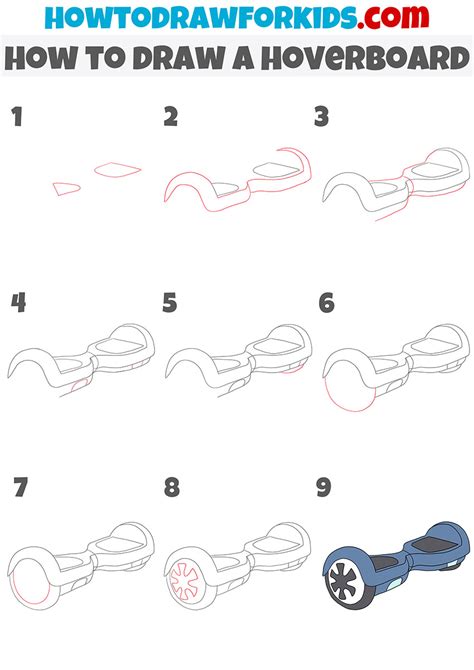 HOWTODRAWFORKIDS.com
HOW TO DRAW A HOVERBOARD

1

2

3

4

5

6

7

8

9