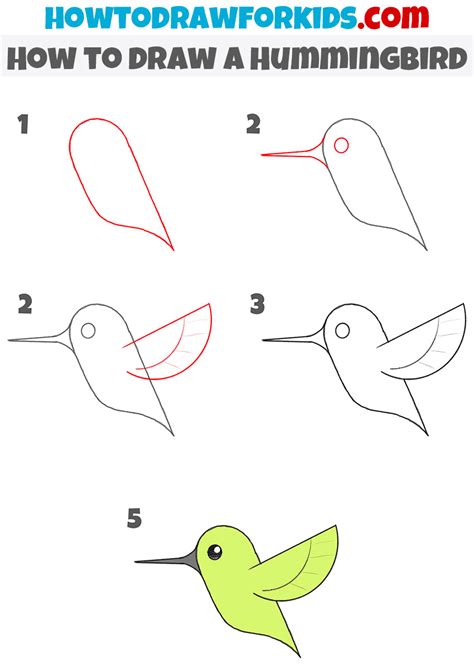 HOWTODRAWFORKIDS.com
HOW TO DRAW A HUMMINGBIRD

1

2

2

3

5