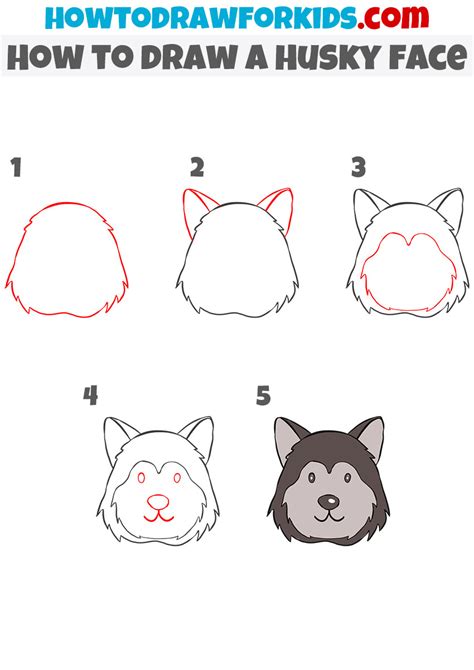 HOWTODRAWFORKIDS.com
HOW TO DRAW A HUSKY FACE

1

2

3

4

5