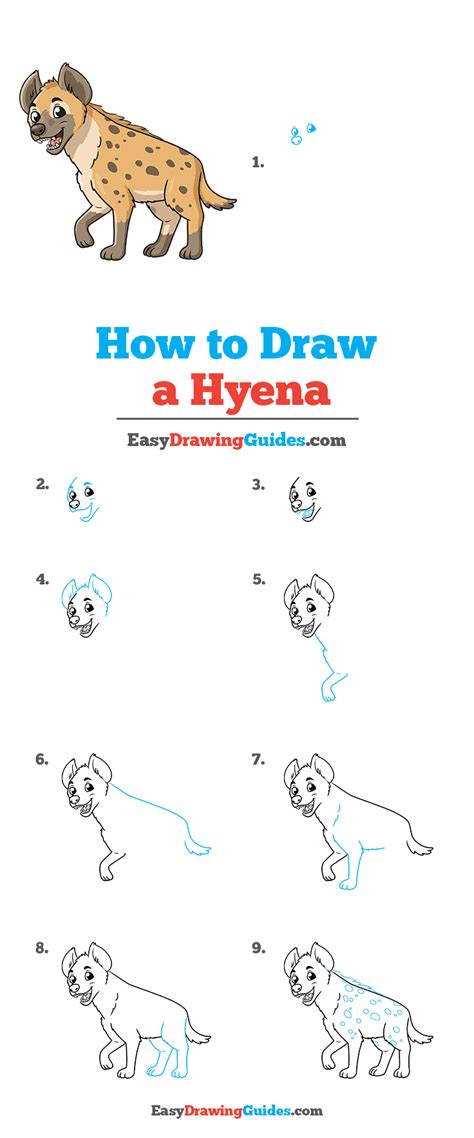 1.

How to Draw a Hyena

EasyDrawingGuides.com

2.

3.

4.

5.

6.

7.

8.

9.

EasyDrawingGuides.com