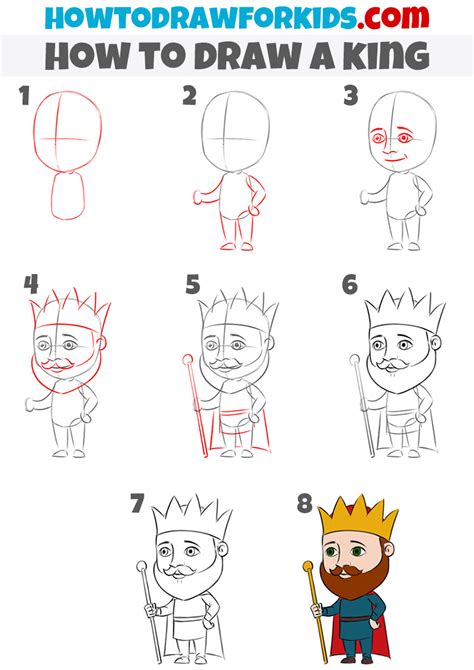 HOWTODRAWFORKIDS.com
HOW TO DRAW A KING

1

2

3

4

5

6

7

8