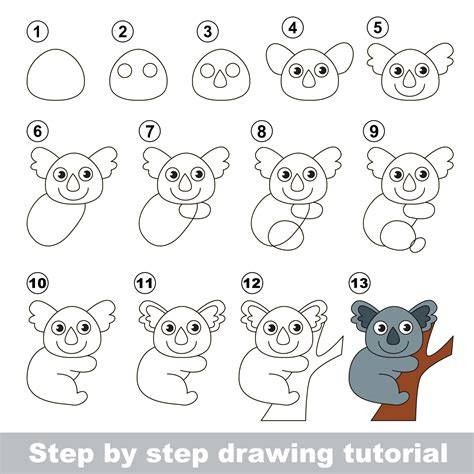 1
2
3
4
5
6
7
8
9
10
11
12
13
Step by step drawing tutorial