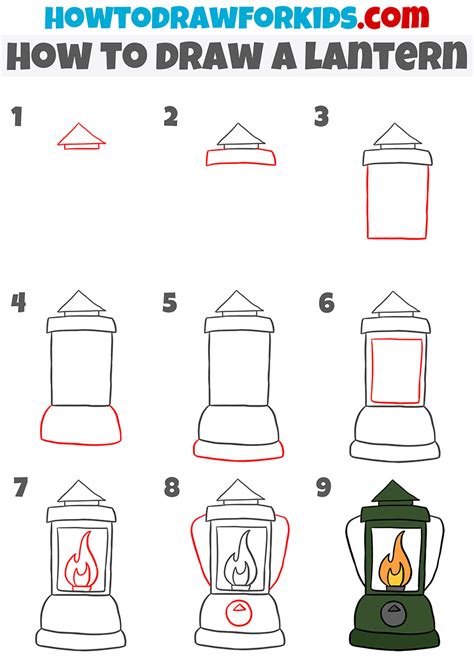 HOWTODRAWFORKIDS.com
HOW TO DRAW A LANTERN

1
2
3
4
5
6
7
8
9