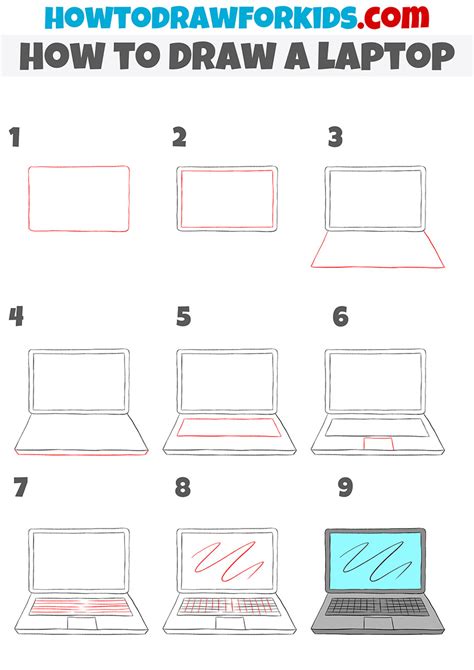 HOWTODRAWFORKIDS.com
HOW TO DRAW A LAPTOP

1

2

3

4

5

6

7

8

9