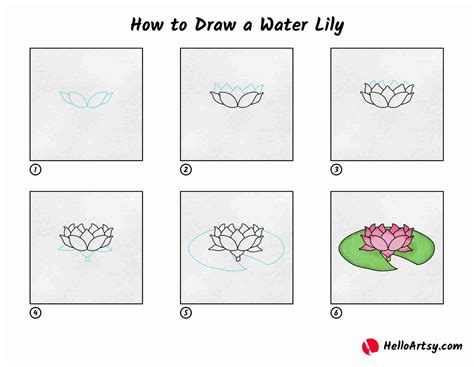 How to Draw a Water Lily

1

2

3

4

5

6

HelloArtsy.com