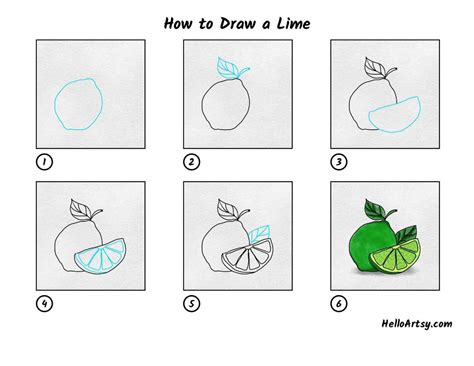 How to Draw a Lime

1

2

3

4

5

6

HelloArtsy.com