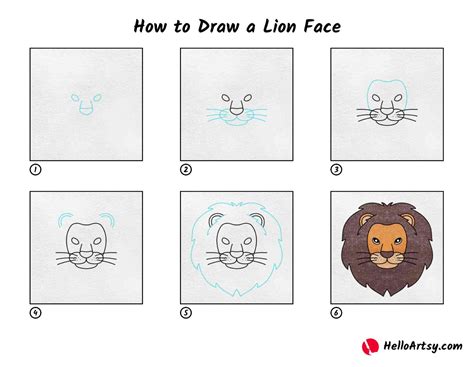 How to Draw a Lion Face

1

2

3

4

5

6

HelloArtsy.com