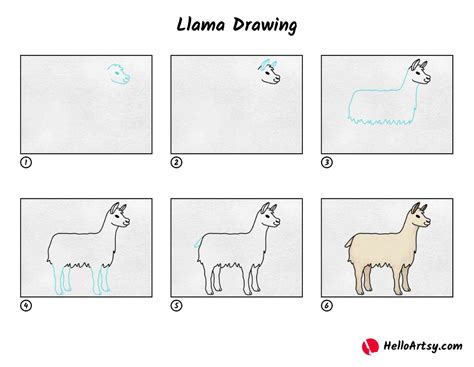 Llama Drawing

1

2

3

4

5

6

HelloArtsy.com