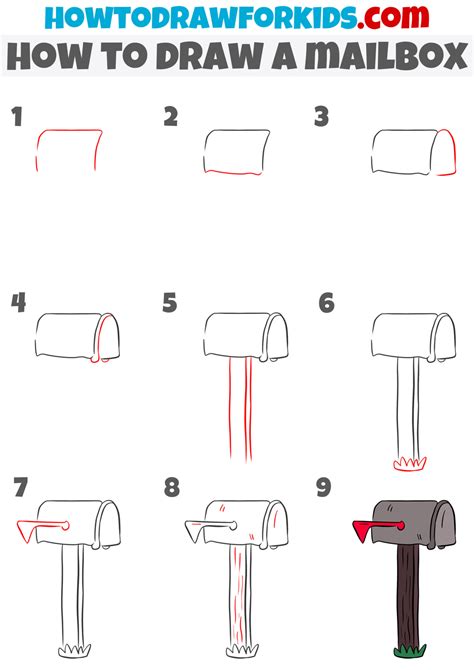 HOWTODRAWFORKIDS.com
HOW TO DRAW A MAILBOX

1

2

3

4

5

6

7

8

9