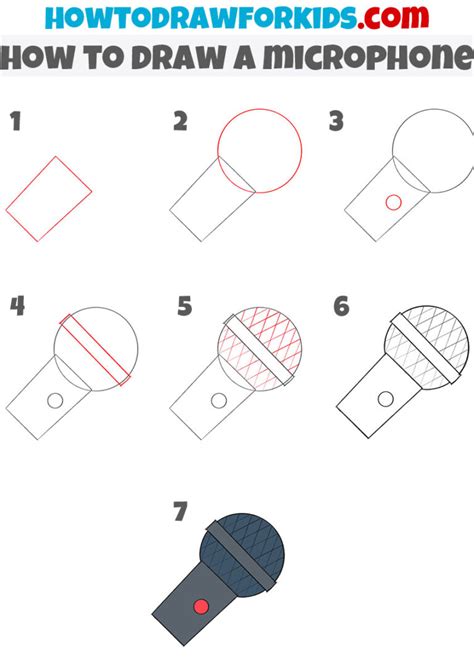 HOWTODRAWFORKIDS.com
HOW TO DRAW A MICROPHONE

1

2

3

4

5

6

7